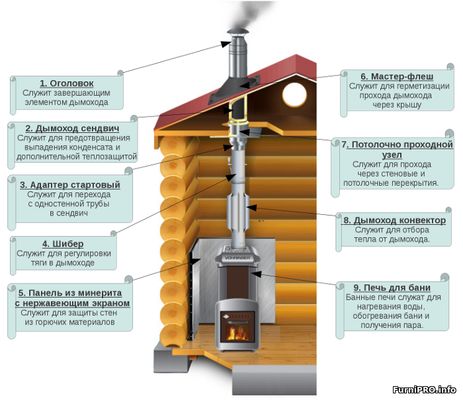 1. Оголовок
Служит завершающим элементом дымохода

2. Дымоход сендвич
Служит для предотвращения выпадения конденсата и дополнительной теплозащитой

3. Адаптер стартовый
Служит для перехода с одностенной трубы в сендвич

4. Шибер
Служит для регулировки тяги в дымоходе

5. Панель из минерита с нержавеющим экраном
Служит для защиты стен из горючих материалов

6. Мастер-флеш
Служит для герметизации прохода дымохода через крышу

7. Потолочно проходной узел
Служит для прохода через стеновые и потолочные перекрытия.

8. Дымоход конвектор
Служит для отбора тепла от дымохода.

9. Печь для бани
Банные печи служат для нагревания воды, обогревания бани и получения пара.

FurniPRO.info